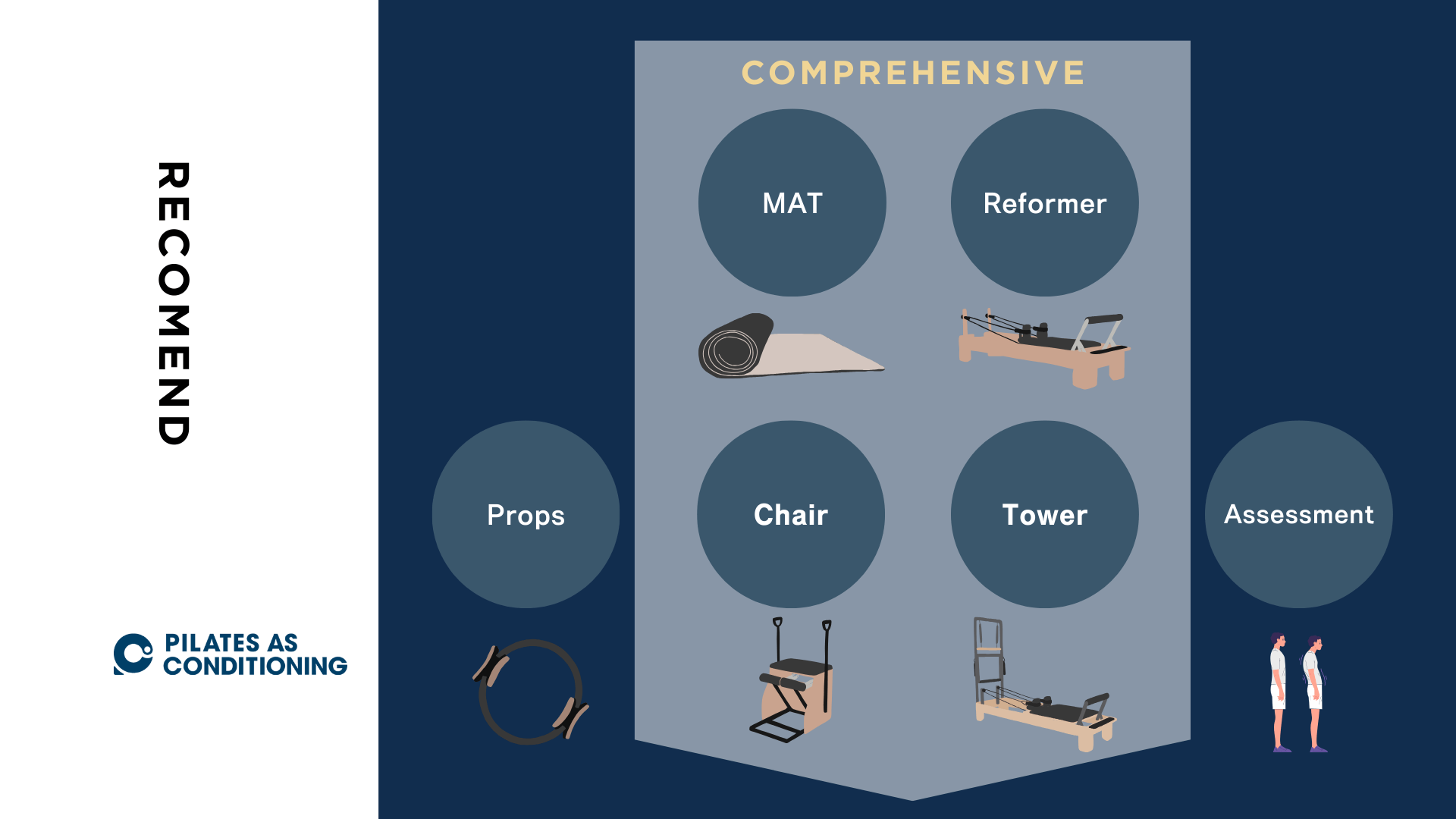 RECOMEND

PILATES AS CONDITIONING

COMPREHENSIVE

MAT

Reformer

Props

Chair

Tower

Assessment